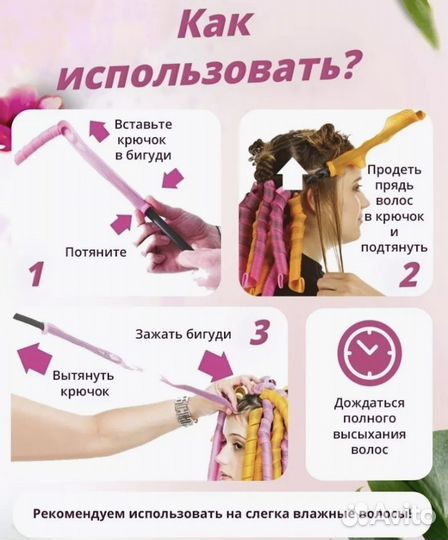 Как использовать?

Вставьте крючок в бигуди

Потяните

1

Продеть прядь волос в крючок и подтянуть

2

Зажать бигуди

3

Вытянуть крючок

Дождаться полного высыхания волос

Рекомендуем использовать на слегка влажные волосы!

Avito