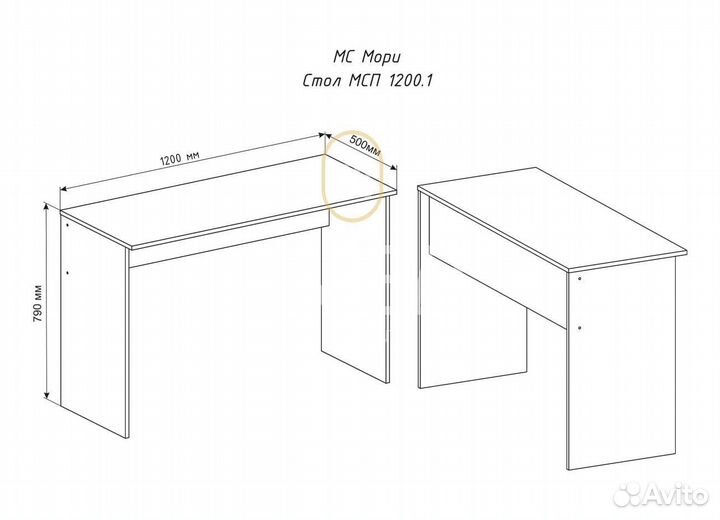 МС Мори
Стол МСП 1200.1

1200 мм

500мм

790 мм

Avito