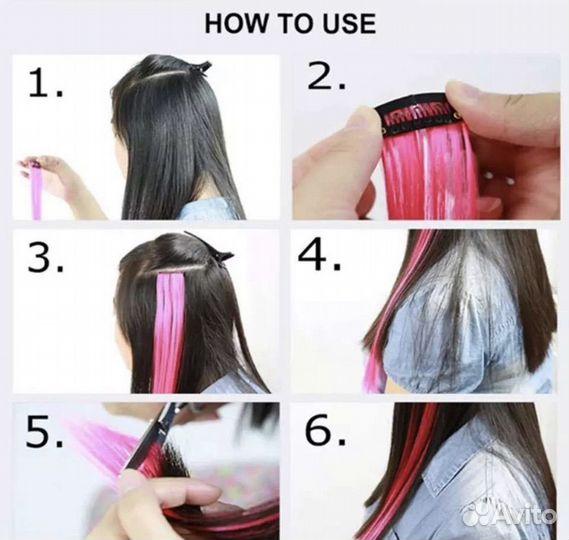 HOW TO USE

1.

2.

3.

4.

5.

6.

Avito