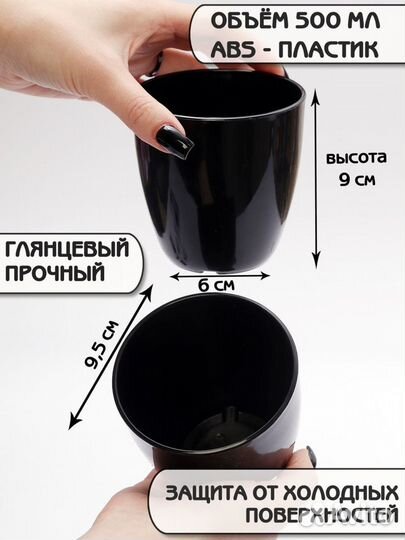 ОБЪЁМ 500 МЛ
ABS - ПЛАСТИК

высота
9 см

ГЛЯНЦЕВЫЙ
ПРОЧНЫЙ

6 см

9,5 см

ЗАЩИТА ОТ ХОЛОДНЫХ
ПОВЕРХНОСТЕЙ