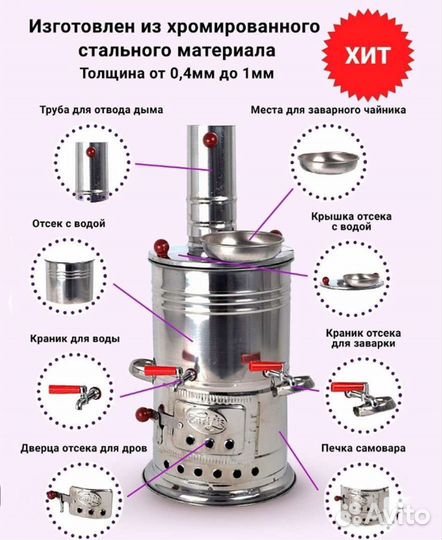 Изготовлен из хромированного стального материала
Толщина от 0,4мм до 1мм

ХИТ

Труба для отвода дыма

Места для заварного чайника

Отсек с водой

Крышка отсека с водой

Краник для воды

Краник отсека для заварки

Дверца отсека для дров

Печка самовара

Avito