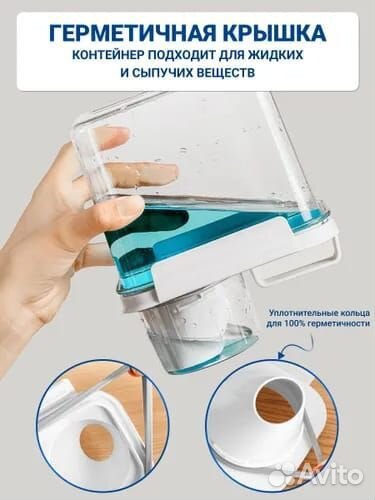 ГЕРМЕТИЧНАЯ КРЫШКА
КОНТЕЙНЕР ПОДХОДИТ ДЛЯ ЖИДКИХ И СЫПУЧИХ ВЕЩЕСТВ

Уплотнительные кольца для 100% герметичности

Avito