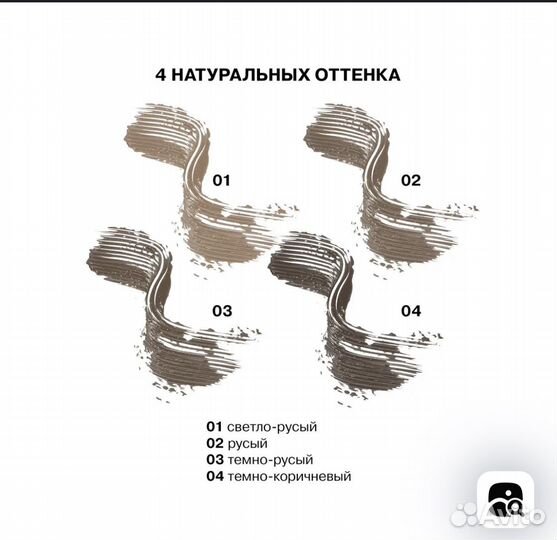 4 НАТУРАЛЬНЫХ ОТТЕНКА

01

02

03

04

01 светло-русый
02 русый
03 темно-русый
04 темно-коричневый

Avito