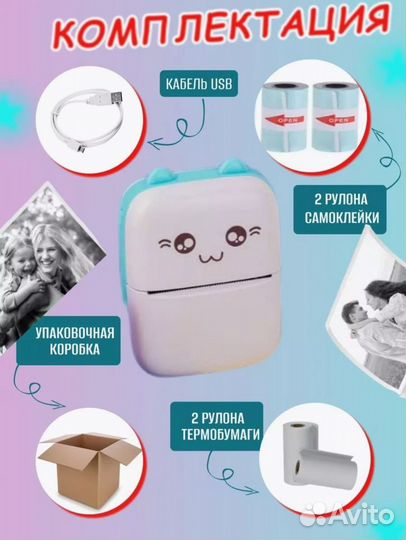 КОМПЛЕКТАЦИЯ

КАБЕЛЬ USB

OPEN

OPEN

2 РУЛОНА САМОКЛЕЙКИ

УПАКОВОЧНАЯ КОРОБКА

2 РУЛОНА ТЕРМОБУМАГИ

Avito