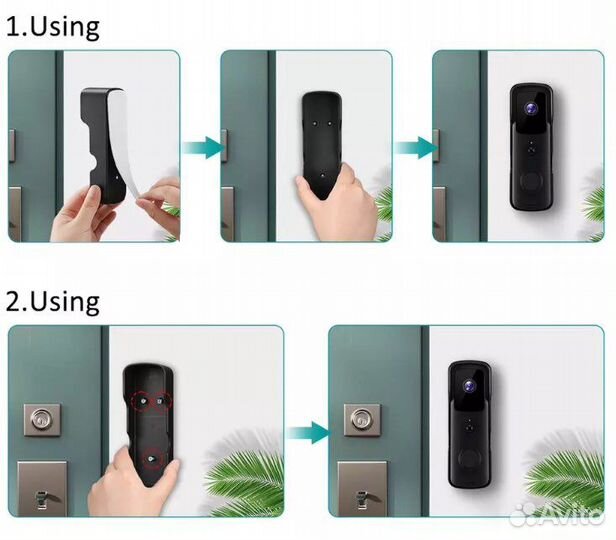 1.Using

2.Using

Avito