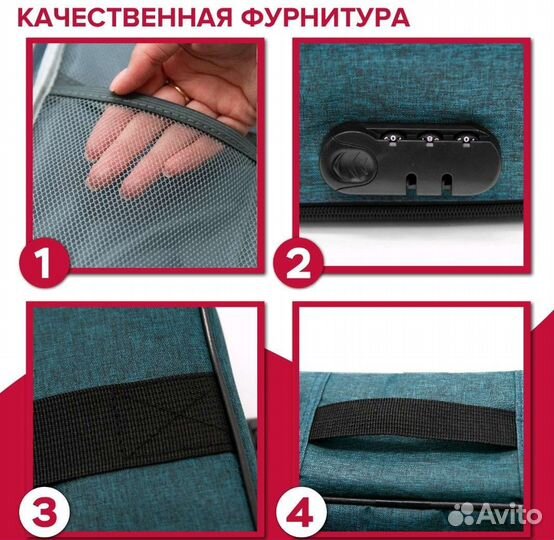 КАЧЕСТВЕННАЯ ФУРНИТУРА

1

2

3

4

Avito