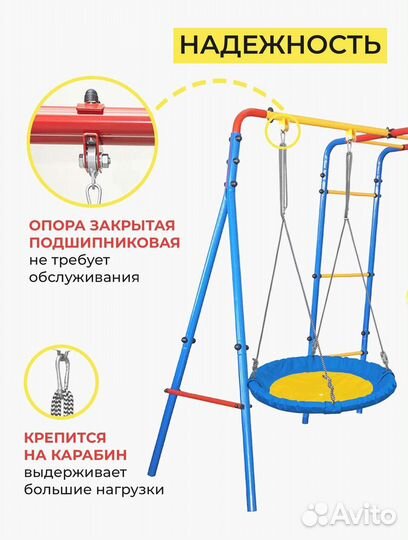 НАДЕЖНОСТЬ

ОПОРА ЗАКРЫТАЯ ПОДШИПНИКОВАЯ не требует обслуживания

КРЕПИТСЯ НА КАРАБИН выдерживает большие нагрузки

Avito