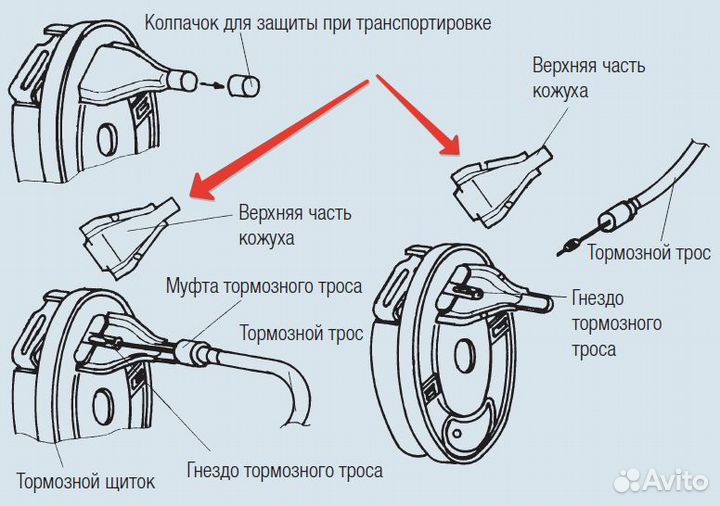 Колпачок для защиты при транспортировке

Верхняя часть кожуха

Верхняя часть кожуха

Тормозной трос

Муфта тормозного троса

Тормозной трос

Гнездо тормозного троса

Тормозной щиток

Гнездо тормозного троса

Avito