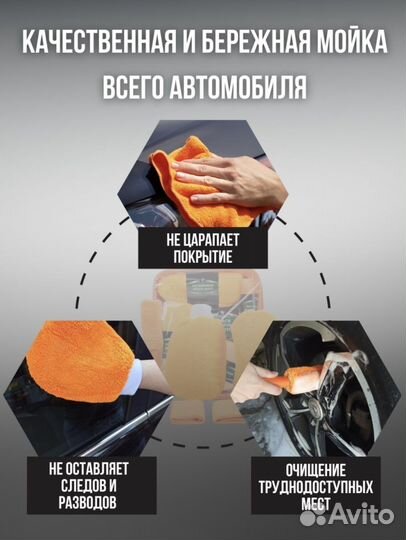 КАЧЕСТВЕННАЯ И БЕРЕЖНАЯ МОЙКА ВСЕГО АВТОМОБИЛЯ

НЕ ЦАРАПАЕТ ПОКРЫТИЕ

НЕ ОСТАВЛЯЕТ СЛЕДОВ И РАЗВОДОВ

ОЧИЩЕНИЕ ТРУДНОДОСТУПНЫХ МЕСТ

Avito