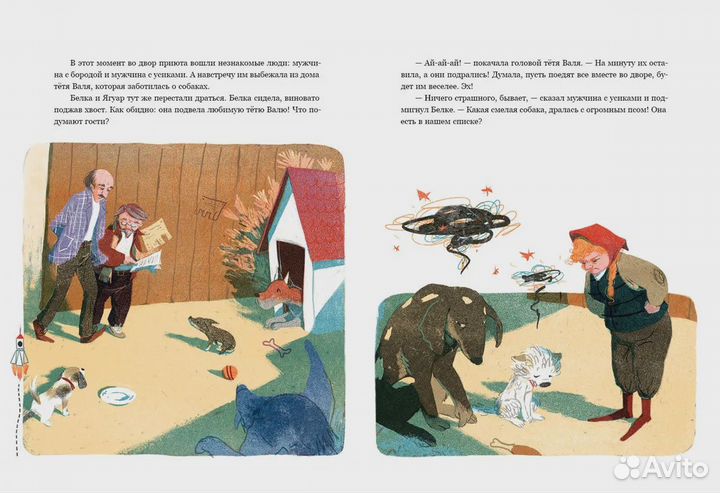 В этот момент во двор приюта вошли незнакомые люди: мужчина с бородой и мужчина с усиками. А навстречу им выбежала из дома тётя Валя, которая заботилась о собаках.

Белка и Ягуар тут же перестали драться. Белка сидела, виновато поджав хвост. Как обидно: она подвела любимую тётю Валю! Что подумают гости?

— Ай-ай-ай! — покачала головой тётя Валя. — На минуту их оставила, а они подрались! Думала, пусть поедят все вместе во дворе, будет им веселее. Эх!

— Ничего страшного, бывает, — сказал мужчина с усиками и подмигнул Белке. — Какая смелая собака, дралась с огромным псом! Она есть в нашем списке?

Avito