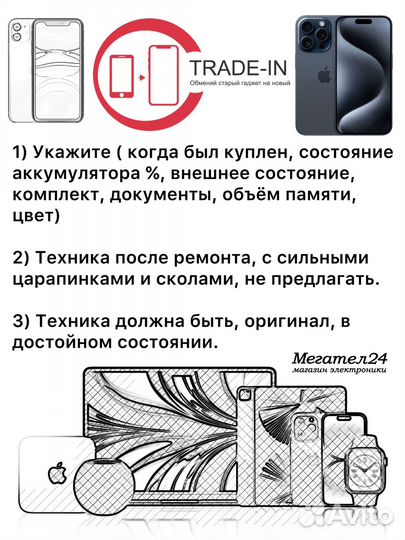 TRADE-IN
Обменяй старый гаджет на новый

1) Укажите ( когда был куплен, состояние аккумулятора %, внешнее состояние, комплект, документы, объём памяти, цвет)

2) Техника после ремонта, с сильными царапинками и сколами, не предлагать.

3) Техника должна быть, оригинал, в достойном состоянии.

Мегател24
магазин электроники

Avito