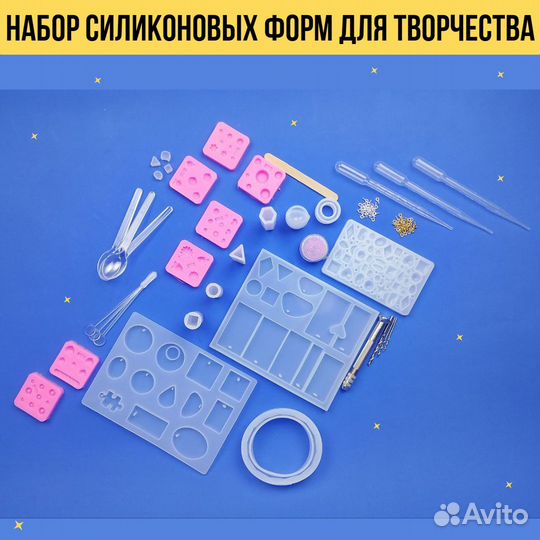 НАБОР СИЛИКОНОВЫХ ФОРМ ДЛЯ ТВОРЧЕСТВА

Avito