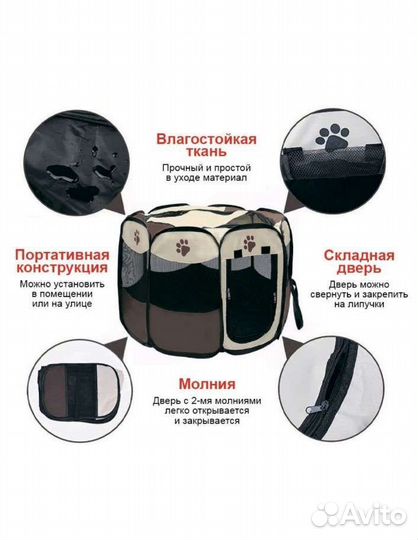 Влагостойкая ткань
Прочный и простой в уходе материал

Портативная конструкция
Можно установить в помещении или на улице

Складная дверь
Дверь можно свернуть и закрепить на липучки

Молния
Дверь с 2-мя молниями легко открывается и закрывается

Avito