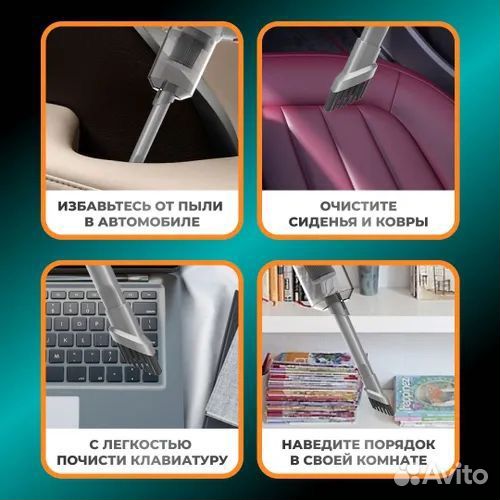 ИЗБАВЬТЕСЬ ОТ ПЫЛИ В АВТОМОБИЛЕ

ОЧИСТИТЕ СИДЕНЬЯ И КОВРЫ

С ЛЕГКОСТЬЮ ПОЧИСТИ КЛАВИАТУРУ

НАВЕДИТЕ ПОРЯДОК В СВОЕЙ КОМНАТЕ

Avito