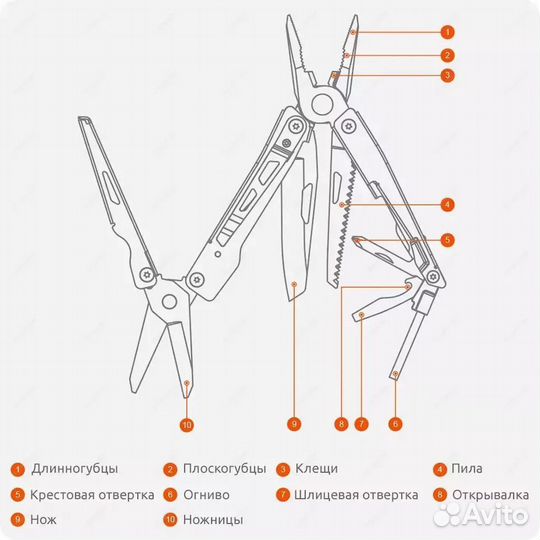 1
2
3
4
5
10
9
8
7
6

1 Длинногубцы
2 Плоскогубцы
3 Клещи
4 Пила
5 Крестовая отвертка
6 Огниво
7 Шлицевая отвертка
8 Открывалка
9 Нож
10 Ножницы

Avito