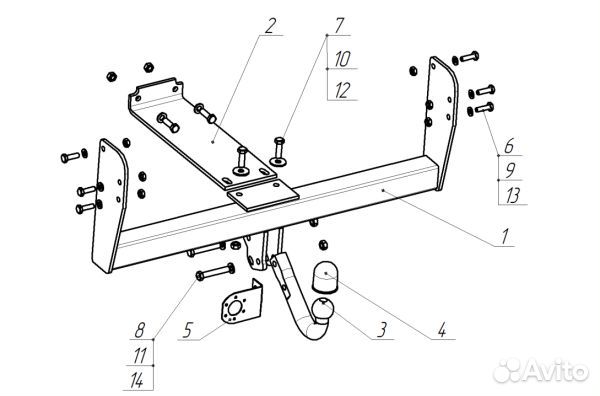 2
7
10
12
6
9
13
1
8
11
14
5
3
4
Avito