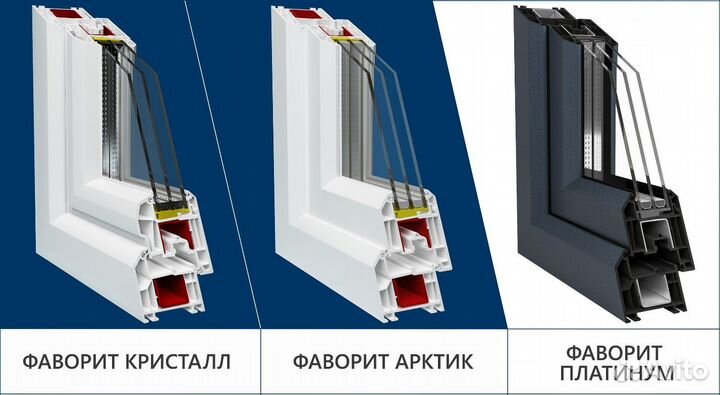 ФАВОРИТ КРИСТАЛЛ

ФАВОРИТ АРКТИК

ФАВОРИТ ПЛАТИНУМ

Avito