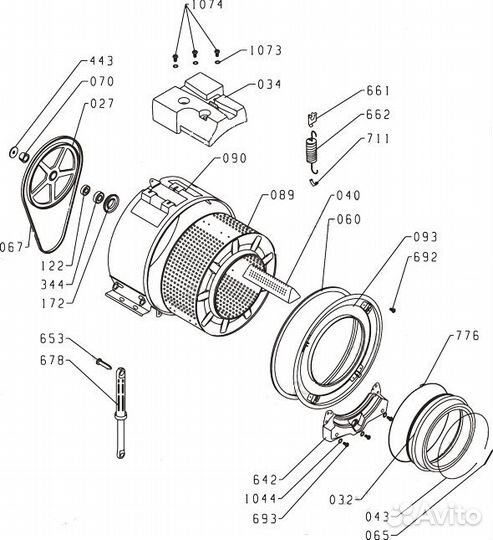 1074
1073
443
070
027
034
661
662
711
090
089
040
060
093
692
067
122
344
172
653
678
776
642
1044
693
032
043
065
Avito