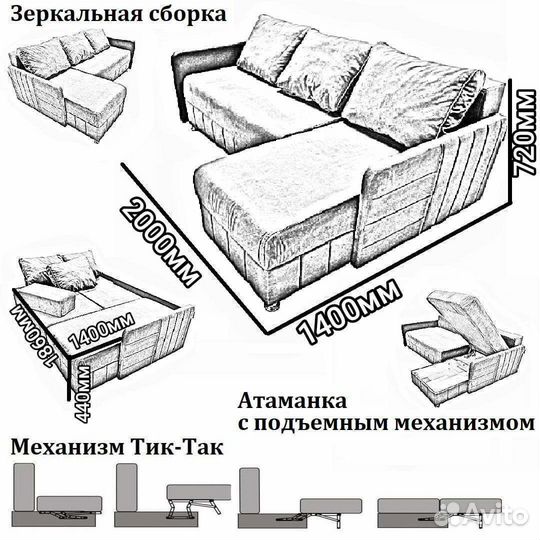 Зеркальная сборка

720мм

2000мм

1400мм

1860мм

1400мм

440мм

Атаманка
с подъемным механизмом

Механизм Тик-Так

Avito