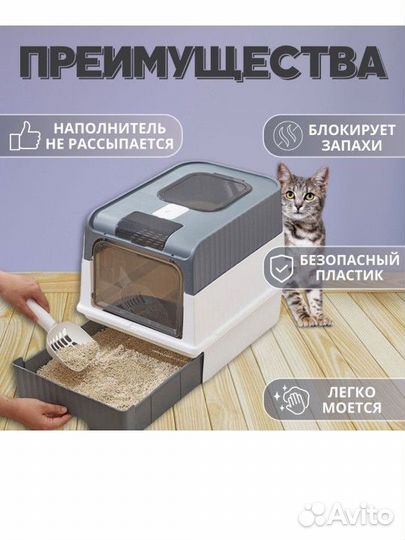 ПРЕИМУЩЕСТВА

НАПОЛНИТЕЛЬ НЕ РАССЫПАЕТСЯ

БЛОКИРУЕТ ЗАПАХИ

БЕЗОПАСНЫЙ ПЛАСТИК

ЛЕГКО МОЕТСЯ

Avito