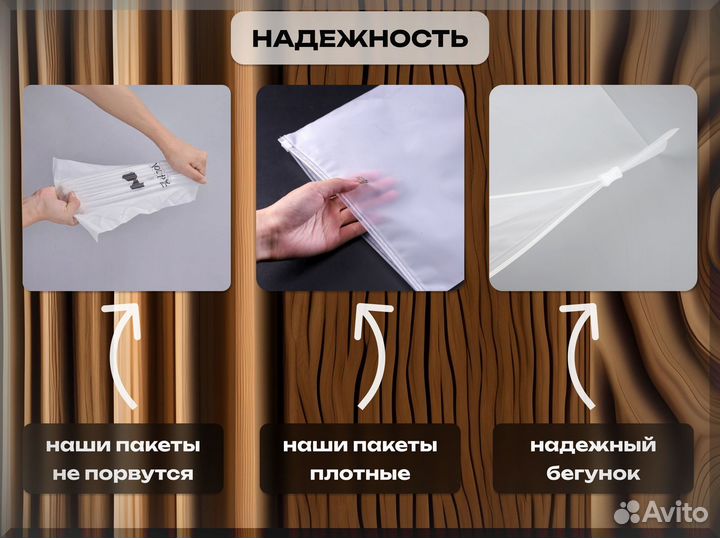 НАДЕЖНОСТЬ

наши пакеты не порвутся

наши пакеты плотные

надежный бегунок

Avito