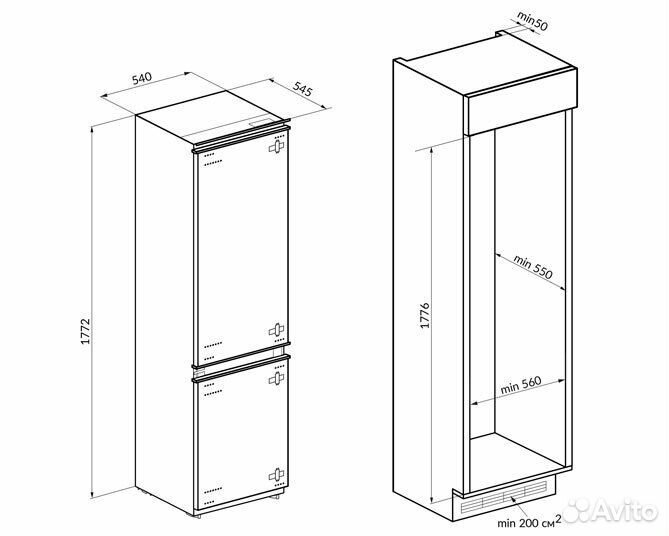 540
545
1772
min50
1776
min 550
min 560
min 200 см$^2$
Avito