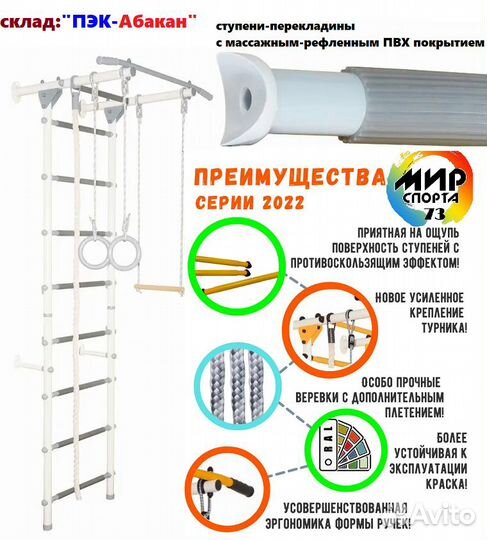 склад:"ПЭК-Абакан"

ступени-перекладины с массажным-рефленным ПВХ покрытием

ПРЕИМУЩЕСТВА СЕРИИ 2022

МИР СПОРТА 73

ПРИЯТНАЯ НА ОЩУПЬ ПОВЕРХНОСТЬ СТУПЕНЕЙ С ПРОТИВОСКОЛЬЗЯЩИМ ЭФФЕКТОМ!

НОВОЕ УСИЛЕННОЕ КРЕПЛЕНИЕ ТУРНИКА!

ОСОБО ПРОЧНЫЕ ВЕРЕВКИ С ДОПОЛНИТЕЛЬНЫМ ПЛЕТЕНИЕМ!

RAL

БОЛЕЕ УСТОЙЧИВАЯ К ЭКСПЛУАТАЦИИ КРАСКА!

УСОВЕРШЕНСТВОВАННАЯ ЭРГОНОМИКА ФОРМЫ РУЧЕК!

Avito