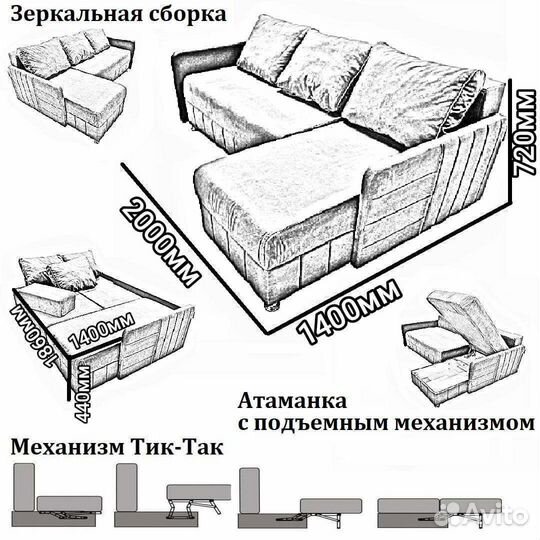 Зеркальная сборка

720мм

2000мм

1400мм

1860мм

1400мм

440мм

Атаманка
с подъемным механизмом

Механизм Тик-Так

Avito