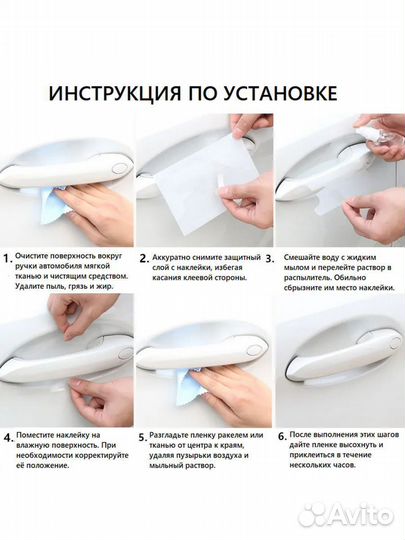 ИНСТРУКЦИЯ ПО УСТАНОВКЕ

1. Очистите поверхность вокруг ручки автомобиля мягкой тканью и чистящим средством. Удалите пыль, грязь и жир.

2. Аккуратно снимите защитный слой с наклейки, избегая касания клеевой стороны.

3. Смешайте воду с жидким мылом и перелейте раствор в распылитель. Обильно сбрызните им место наклейки.

4. Поместите наклейку на влажную поверхность. При необходимости корректируйте её положение.

5. Разгладьте пленку ракелем или тканью от центра к краям, удаляя пузырьки воздуха и мыльный раствор.

6. После выполнения этих шагов дайте пленке высохнуть и приклеиться в течение нескольких часов.

Avito