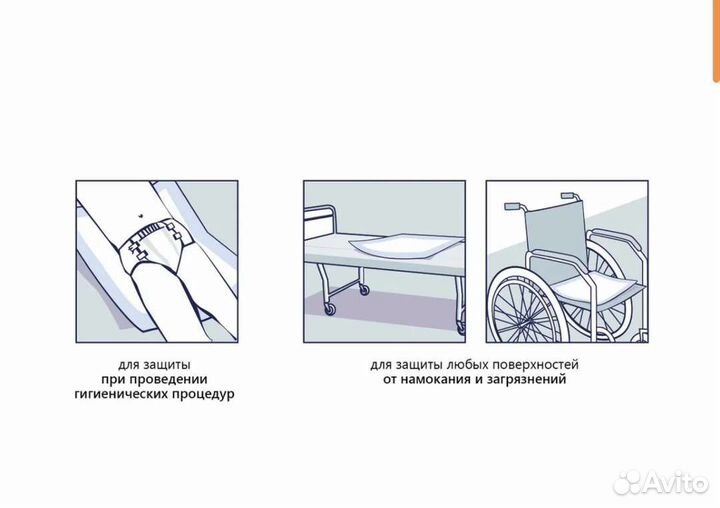 для защиты
при проведении
гигиенических процедур

для защиты любых поверхностей
от намокания и загрязнений

Avito