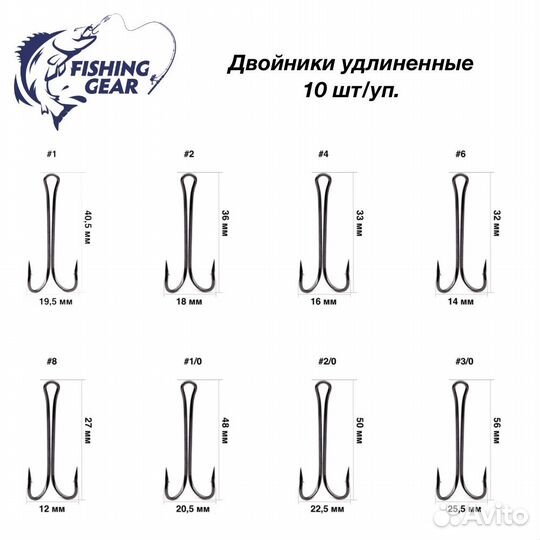 FISHING GEAR

Двойники удлиненные
10 шт/уп.

#1
40,5 мм
19,5 мм

#2
36 мм
18 мм

#4
33 мм
16 мм

#6
32 мм
14 мм

#8
27 мм
12 мм

#1/0
48 мм
20,5 мм

#2/0
50 мм
22,5 мм

#3/0
56 мм
25,5 мм

Avito