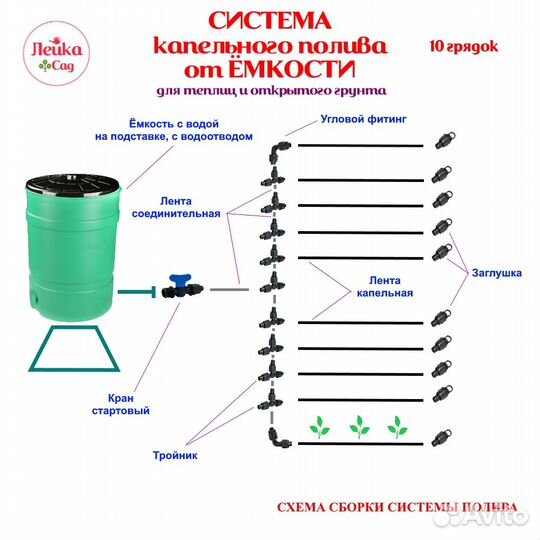 Лейка Сад

СИСТЕМА капельного полива от ЁМКОСТИ

10 грядок

для теплиц и открытого грунта

Ёмкость с водой на подставке, с водоотводом

Угловой фитинг

Лента соединительная

Лента капельная

Заглушка

Кран стартовый

Тройник

СХЕМА СБОРКИ СИСТЕМЫ ПОЛИВА

Avito