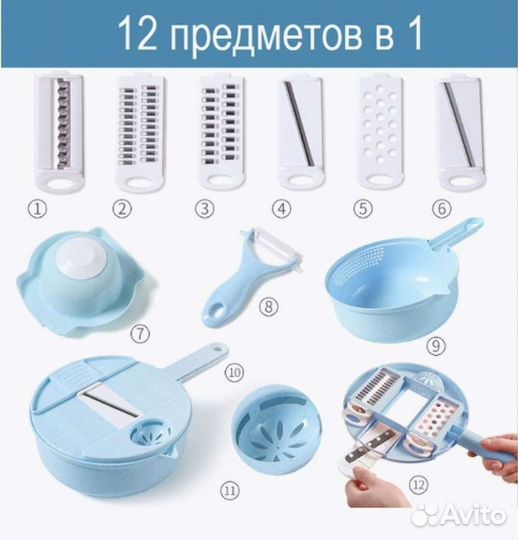 12 предметов в 1

①
②
③
④
⑤
⑥
⑦
⑧
⑨
⑩
⑪
⑫

Avito