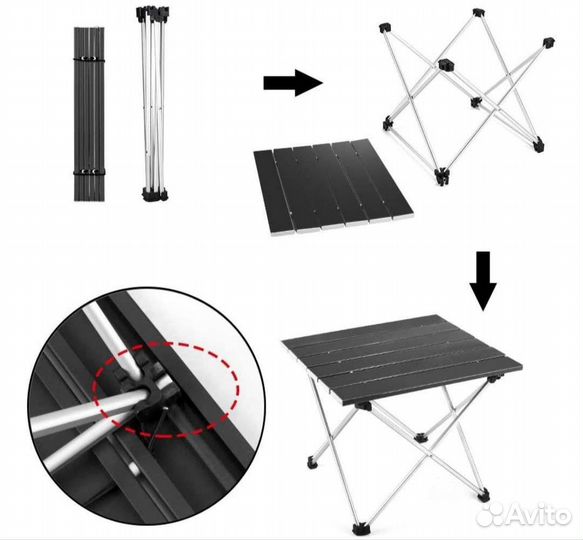 Avito