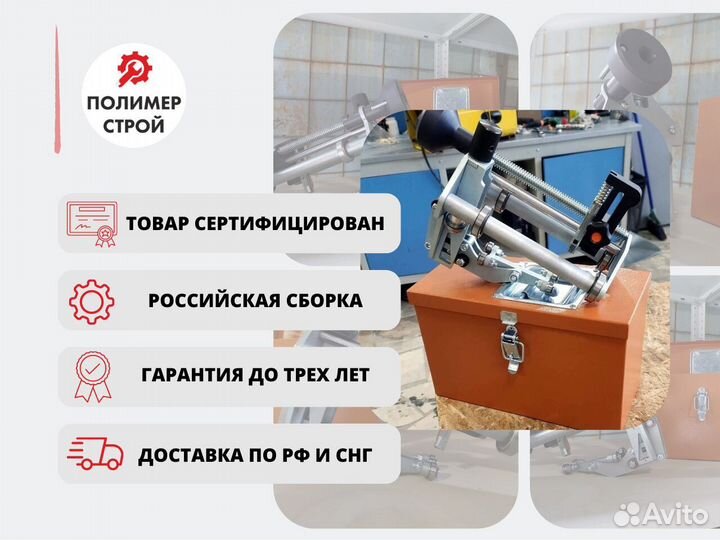 ПОЛИМЕР СТРОЙ

ТОВАР СЕРТИФИЦИРОВАН

РОССИЙСКАЯ СБОРКА

ГАРАНТИЯ ДО ТРЕХ ЛЕТ

ДОСТАВКА ПО РФ И СНГ

Avito