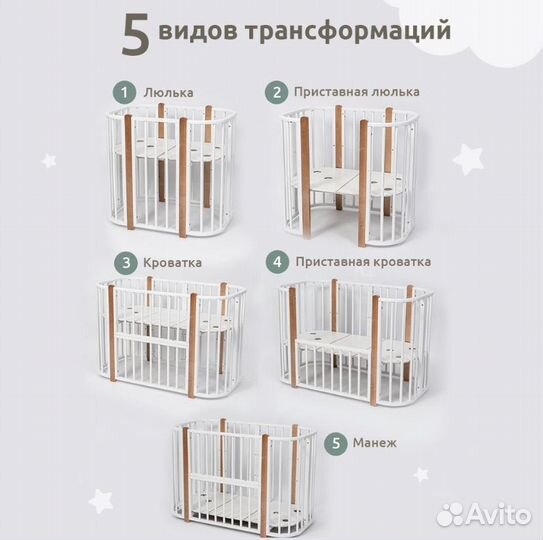 5 видов трансформаций

1 Люлька

2 Приставная люлька

3 Кроватка

4 Приставная кроватка

5 Манеж

Avito