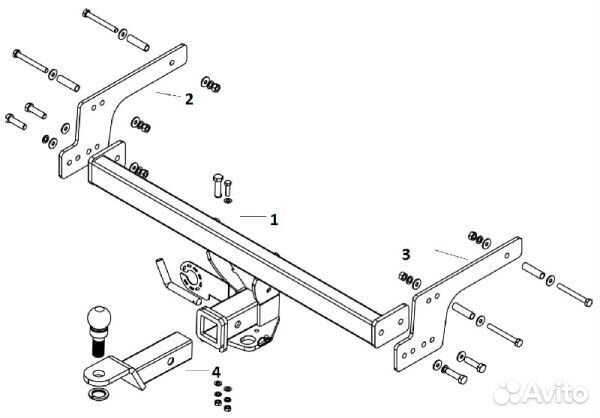 2
1
3
4
Avito