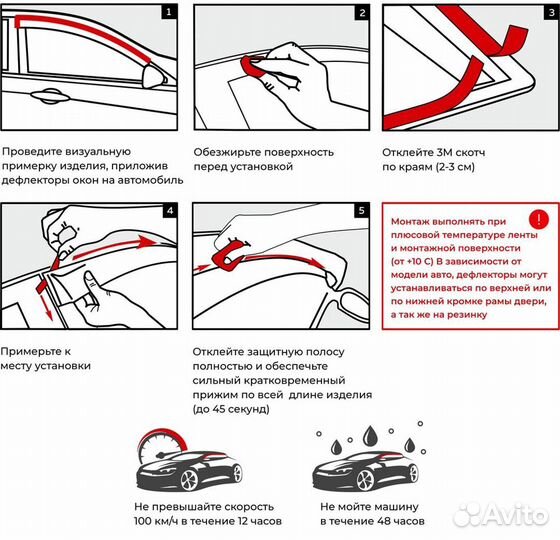 1

Проведите визуальную примерку изделия, приложив дефлекторы окон на автомобиль

2

Обезжирьте поверхность перед установкой

3

Отклейте 3М скотч по краям (2-3 см)

4

Примерьте к месту установки

5

Отклейте защитную полосу полностью и обеспечьте сильный кратковременный прижим по всей длине изделия (до 45 секунд)

!

Монтаж выполнять при плюсовой температуре ленты и монтажной поверхности (от +10 С) В зависимости от модели авто, дефлекторы могут устанавливаться по верхней или по нижней кромке рамы двери, а так же на резинку

Не превышайте скорость 100 км/ч в течение 12 часов

Не мойте машину в течение 48 часов

Avito