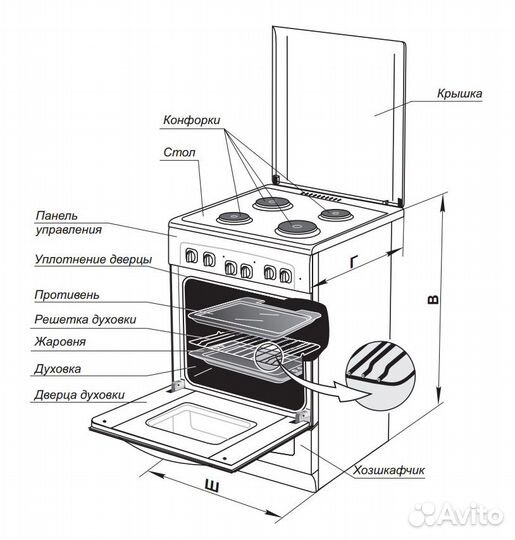 Крышка

Конфорки

Стол

Панель управления

Уплотнение дверцы

Противень

Решетка духовки

Жаровня

Духовка

Дверца духовки

Г

В

Ш

Хозшкафчик

Avito