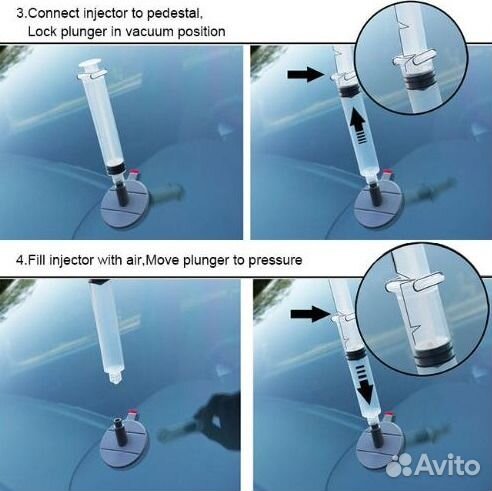 3.Connect injector to pedestal,
Lock plunger in vacuum position

4.Fill injector with air,Move plunger to pressure

Avito