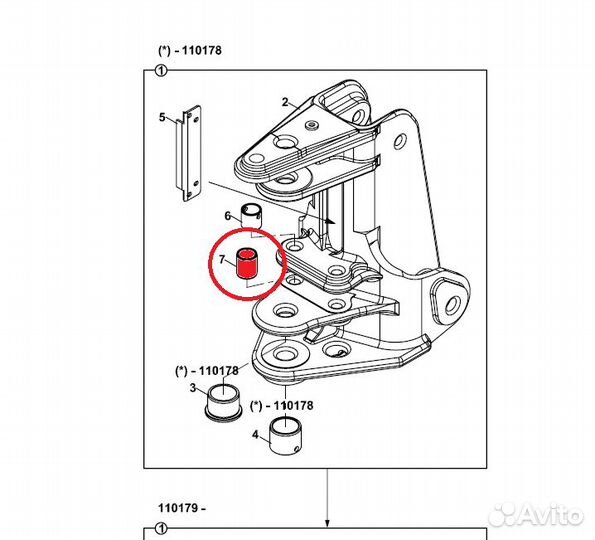 (*) - 110178

1

2

5

6

7

(*) - 110178

3

(*) - 110178

4

110179 -

1

Avito