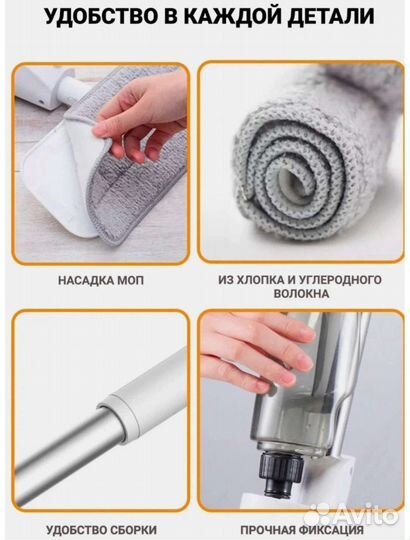 УДОБСТВО В КАЖДОЙ ДЕТАЛИ

НАСАДКА МОП

ИЗ ХЛОПКА И УГЛЕРОДНОГО ВОЛОКНА

УДОБСТВО СБОРКИ

ПРОЧНАЯ ФИКСАЦИЯ

Avito