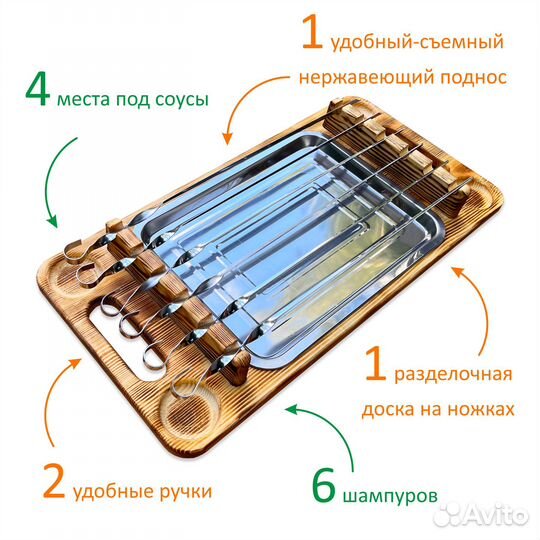 1 удобный-съемный нержавеющий поднос

4 места под соусы

1 разделочная доска на ножках

2 удобные ручки

6 шампуров

Avito