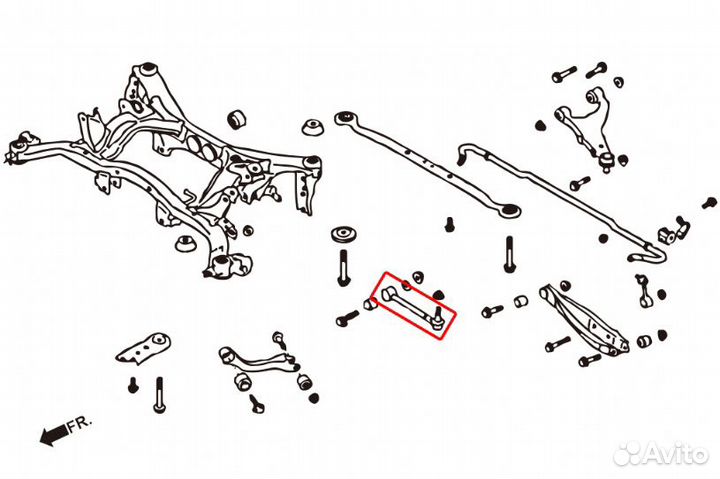 FR.

Avito