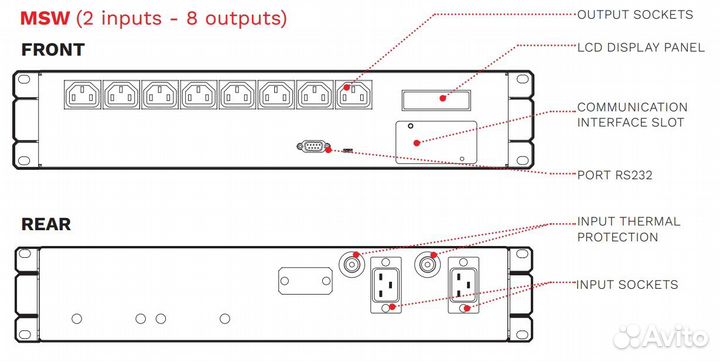 MSW (2 inputs - 8 outputs)

FRONT

OUTPUT SOCKETS

LCD DISPLAY PANEL

COMMUNICATION INTERFACE SLOT

PORT RS232

REAR

INPUT THERMAL PROTECTION

INPUT SOCKETS

Avito