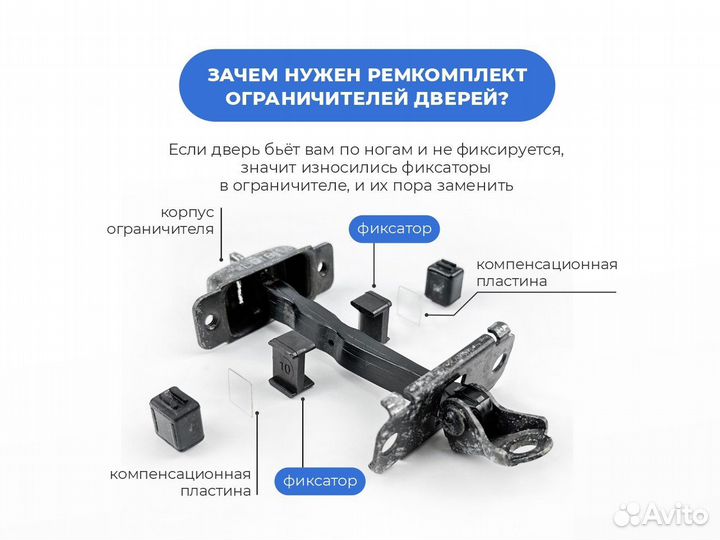 ЗАЧЕМ НУЖЕН РЕМКОМПЛЕКТ ОГРАНИЧИТЕЛЕЙ ДВЕРЕЙ?

Если дверь бьёт вам по ногам и не фиксируется, значит износились фиксаторы в ограничителе, и их пора заменить

корпус ограничителя

фиксатор

компенсационная пластина

10

компенсационная пластина

фиксатор

Avito