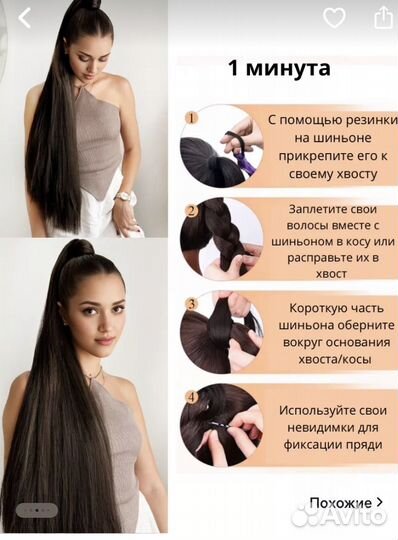 1 минута

1

С помощью резинки на шиньоне прикрепите его к своему хвосту

2

Заплетите свои волосы вместе с шиньоном в косу или расправьте их в хвост

3

Короткую часть шиньона оберните вокруг основания хвоста/косы

4

Используйте свои невидимки для фиксации пряди

Похожие >

Avito