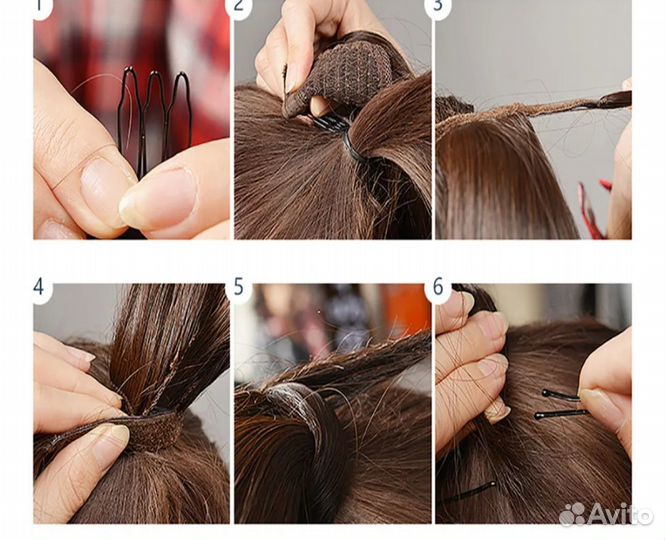 1
2
3
4
5
6
Avito