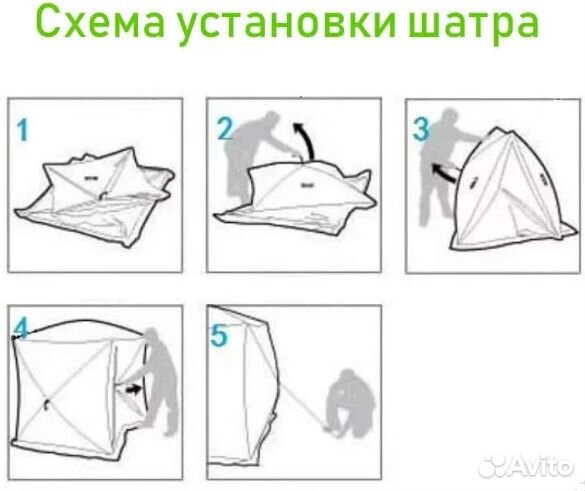 Схема установки шатра

1

2

3

4

5

Avito