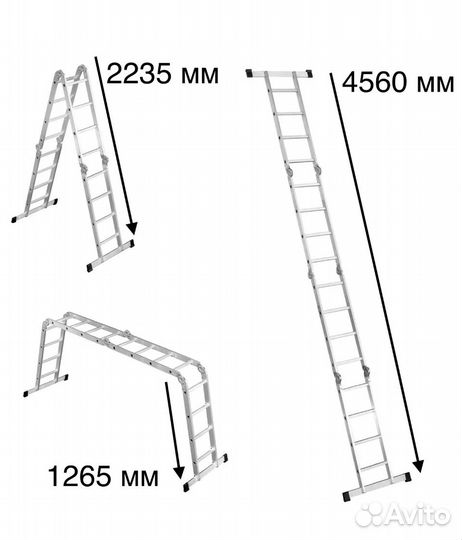 2235 мм

4560 мм

1265 мм

Avito